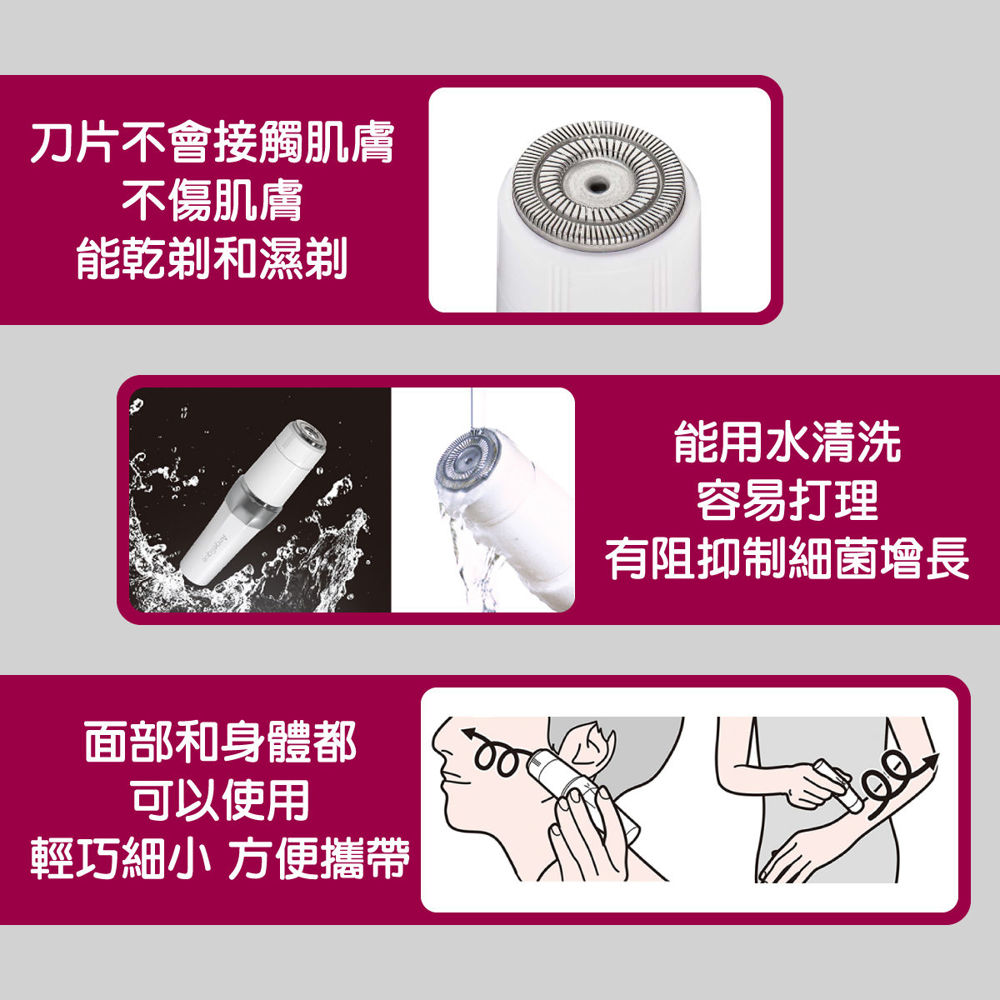 刀片不會接觸肌膚
不傷肌膚
能乾剃和濕剃

能用水清洗
容易打理
有阻抑制細菌增長

面部和身體都
可以使用
輕巧細小 方便攜帶